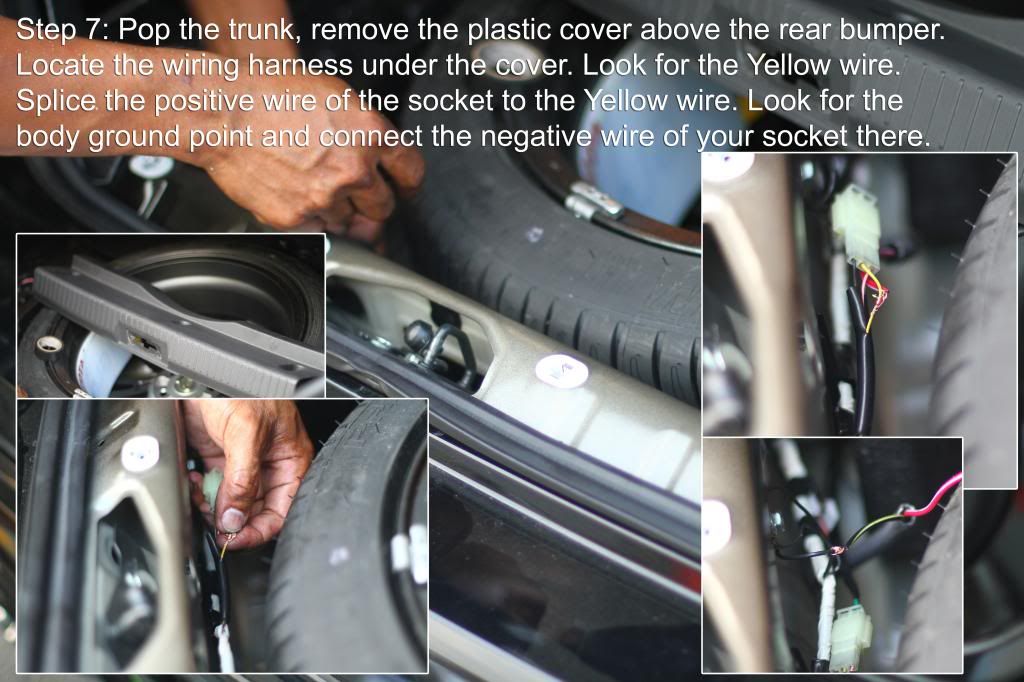 Step 7: Pop the trunk, remove the plastic cover above the rear bumper. Locate the wiring harness under the cover. Look for the Yellow wire. Splice the positive wire of the socket to the Yellow wire. Look for the body ground point and connect the negative wire of your socket there.