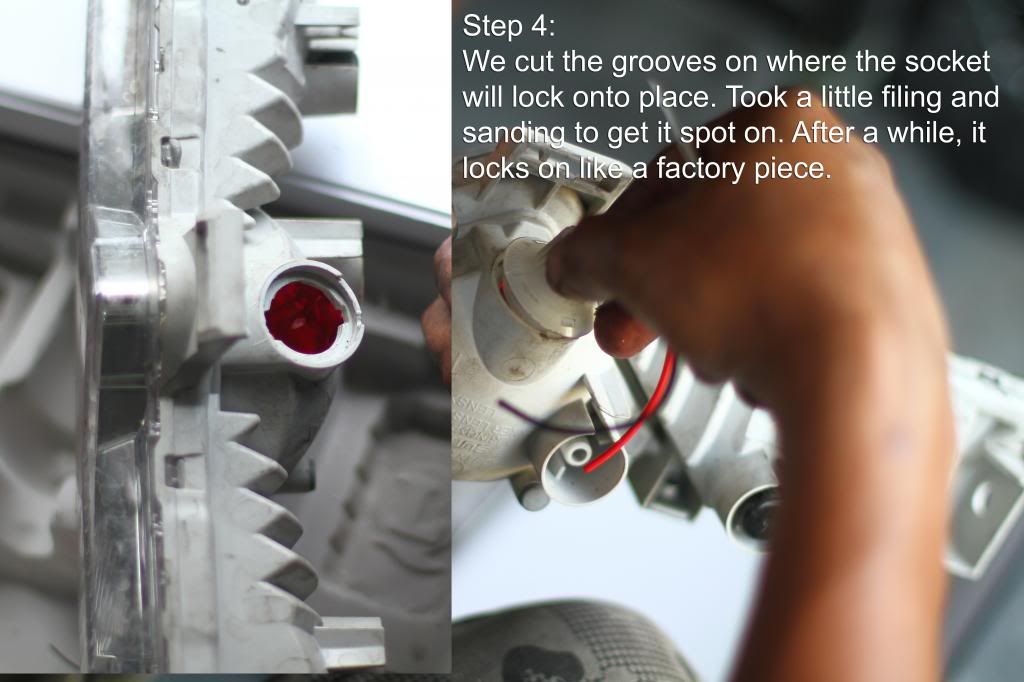 Step 4:
We cut the grooves on where the socket will lock onto place. Took a little filing and sanding to get it spot on. After a while, it locks on like a factory piece.